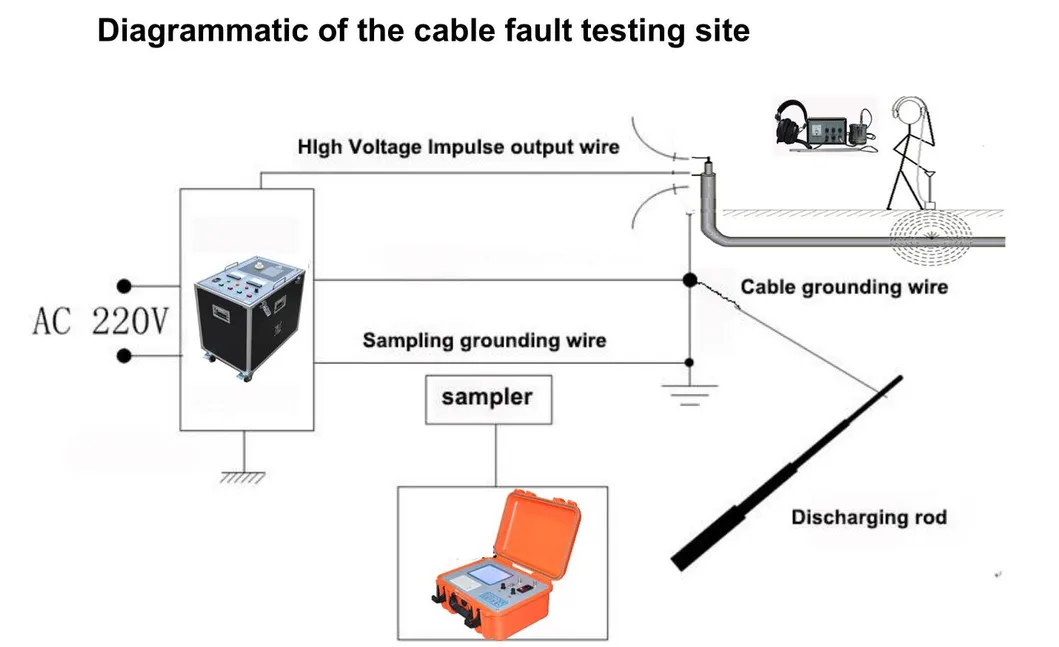 Diagrammatic of the cable fault testing site

HIgh Voltage Impulse output wire

AC 220V

Cable grounding wire

Sampling grounding wire

sampler

Discharging rod